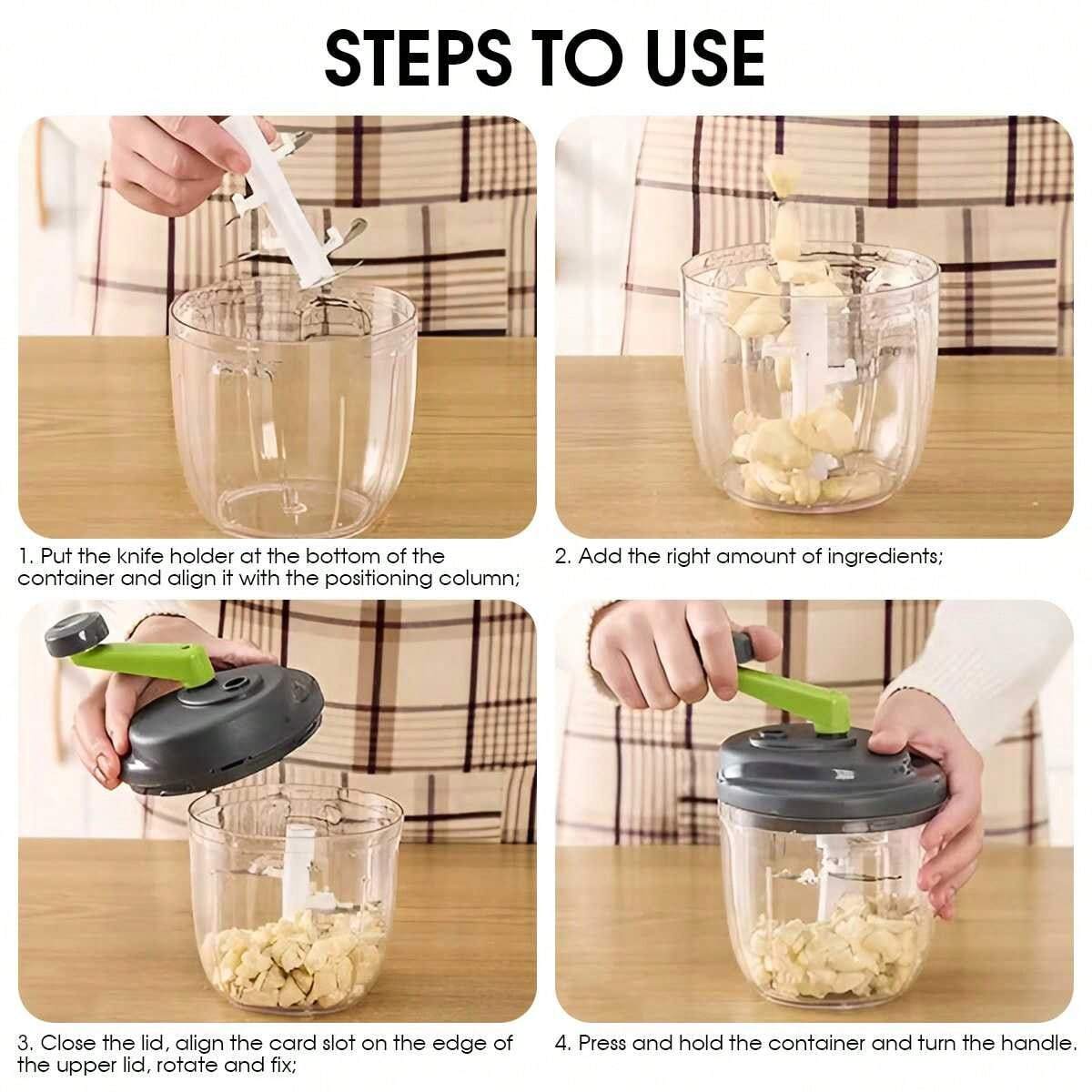 STEPS TO USE

1. Put the knife holder at the bottom of the container and align it with the positioning column;

2. Add the right amount of ingredients;

3. Close the lid, align the card slot on the edge of the upper lid, rotate and fix;

4. Press and hold the container and turn the handle.